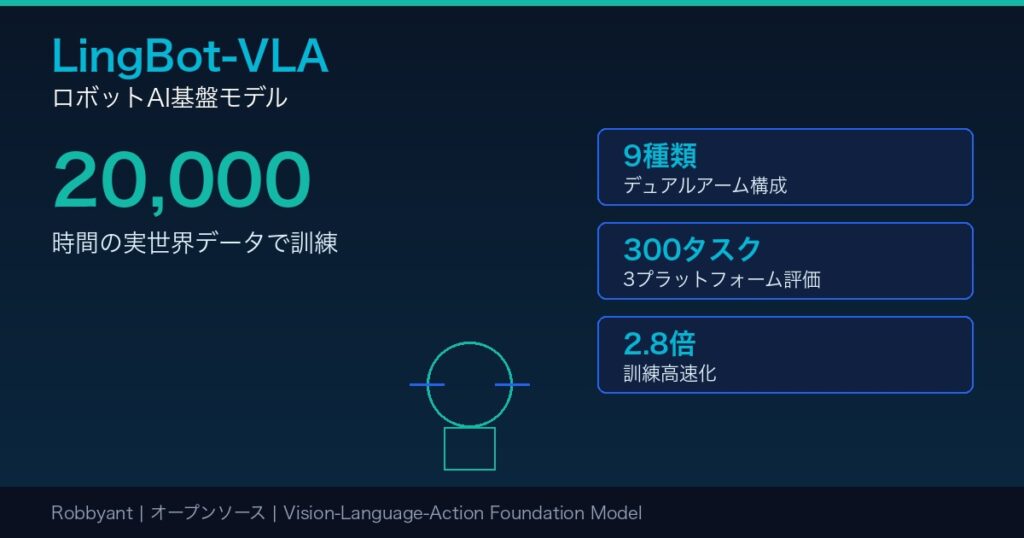 LingBot-VLA
ロボットAI基盤モデル

20,000
時間の実世界データで訓練

9種類
デュアルアーム構成

300タスク
3プラットフォーム評価

2.8倍
訓練高速化

Robbyant | オープンソース | Vision-Language-Action Foundation Model