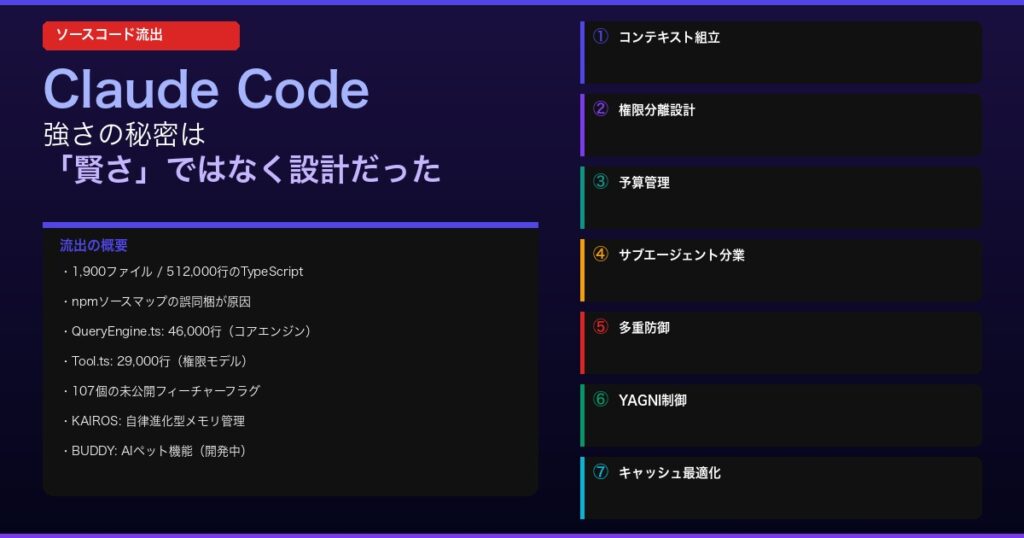 ソースコード流出

Claude Code
強さの秘密は
「賢さ」ではなく設計だった

流出の概要
・1,900ファイル / 512,000行のTypeScript
・npmソースマップの誤同梱が原因
・QueryEngine.ts: 46,000行（コアエンジン）
・Tool.ts: 29,000行（権限モデル）
・107個の未公開フィーチャーフラグ
・KAIROS: 自律進化型メモリ管理
・BUDDY: AIペット機能（開発中）

① コンテキスト組立

② 権限分離設計

③ 予算管理

④ サブエージェント分業

⑤ 多重防御

⑥ YAGNI制御

⑦ キャッシュ最適化